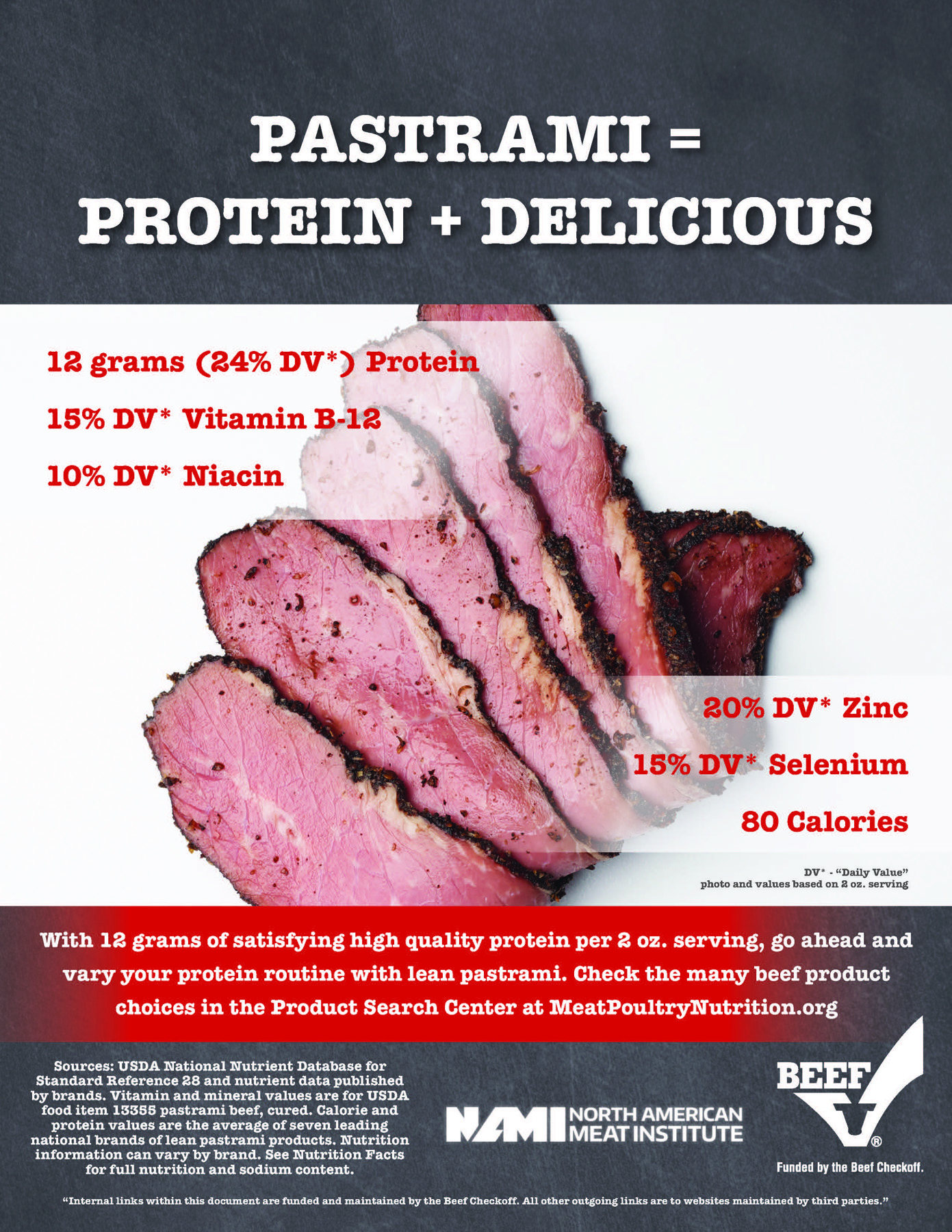 PASTRAMI =
PROTEIN + DELICIOUS

12 grams (24% DV*) Protein

15% DV* Vitamin B-12

10% DV* Niacin

20% DV* Zinc

15% DV* Selenium

80 Calories

DV* - "Daily Value"
photo and values based on 2 oz. serving

With 12 grams of satisfying high quality protein per 2 oz. serving, go ahead and vary your protein routine with lean pastrami. Check the many beef product choices in the Product Search Center at MeatPoultryNutrition.org

Sources: USDA National Nutrient Database for Standard Reference 28 and nutrient data published by brands. Vitamin and mineral values are for USDA food item 13355 pastrami beef, cured. Calorie and protein values are the average of seven leading national brands of lean pastrami products. Nutrition information can vary by brand. See Nutrition Facts for full nutrition and sodium content.

NAMI NORTH AMERICAN MEAT INSTITUTE

BEEF ®

Funded by the Beef Checkoff.

"Internal links within this document are funded and maintained by the Beef Checkoff. All other outgoing links are to websites maintained by third parties."